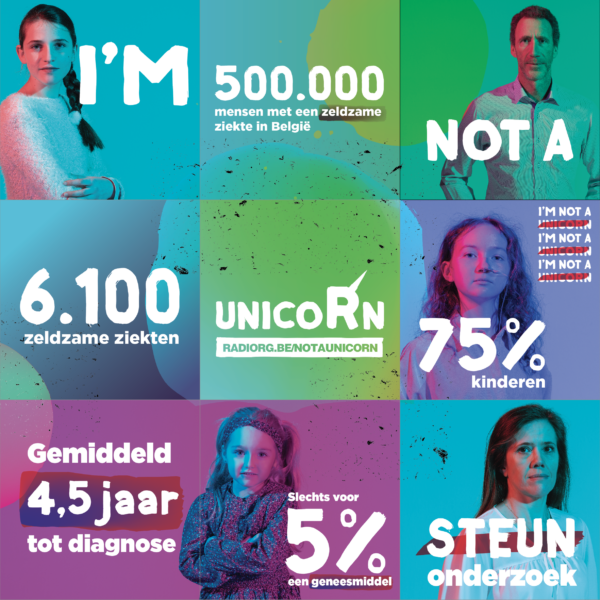 I'M

500.000
mensen met een zeldzame ziekte in België

NOT A

6.100
zeldzame ziekten

UNICORN
RADIORG.BE/NOTAUNICORN

I'M NOT A
UNICORN
I'M NOT A
UNICORN
I'M NOT A
UNICORN

75%
kinderen

Gemiddeld
4,5 jaar
tot diagnose

Slechts voor
5%
een geneesmiddel

STEUN
onderzoek